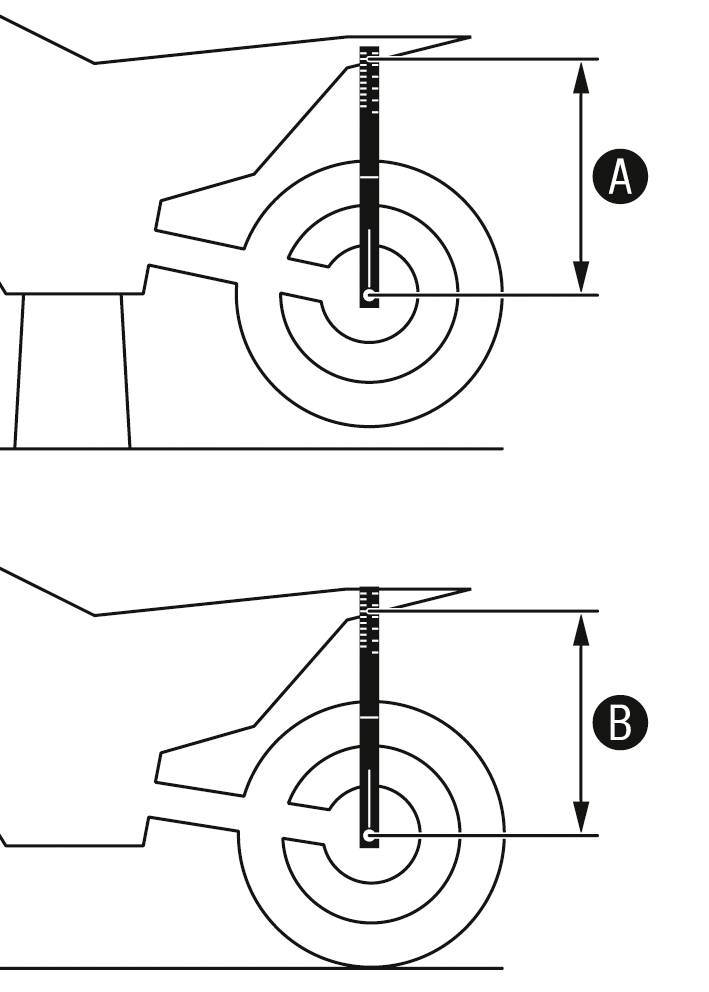 A

B